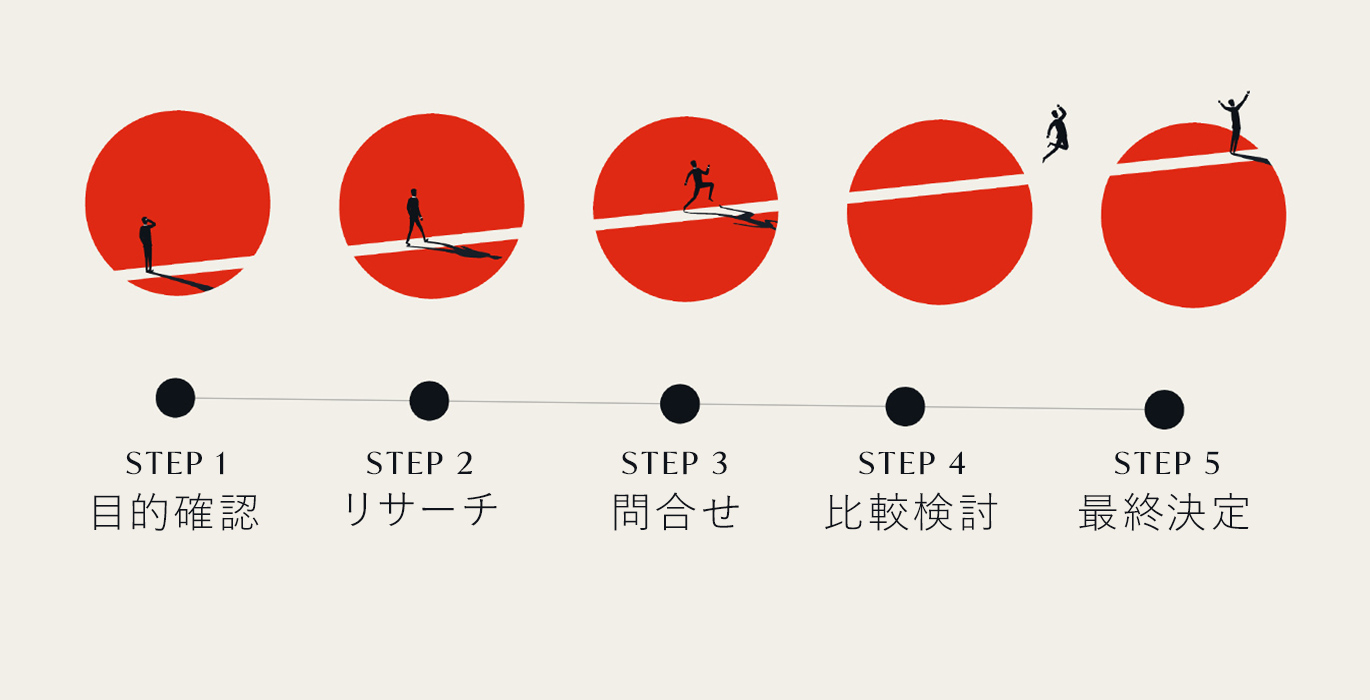 STEP 1
目的確認

STEP 2
リサーチ

STEP 3
問合せ

STEP 4
比較検討

STEP 5
最終決定